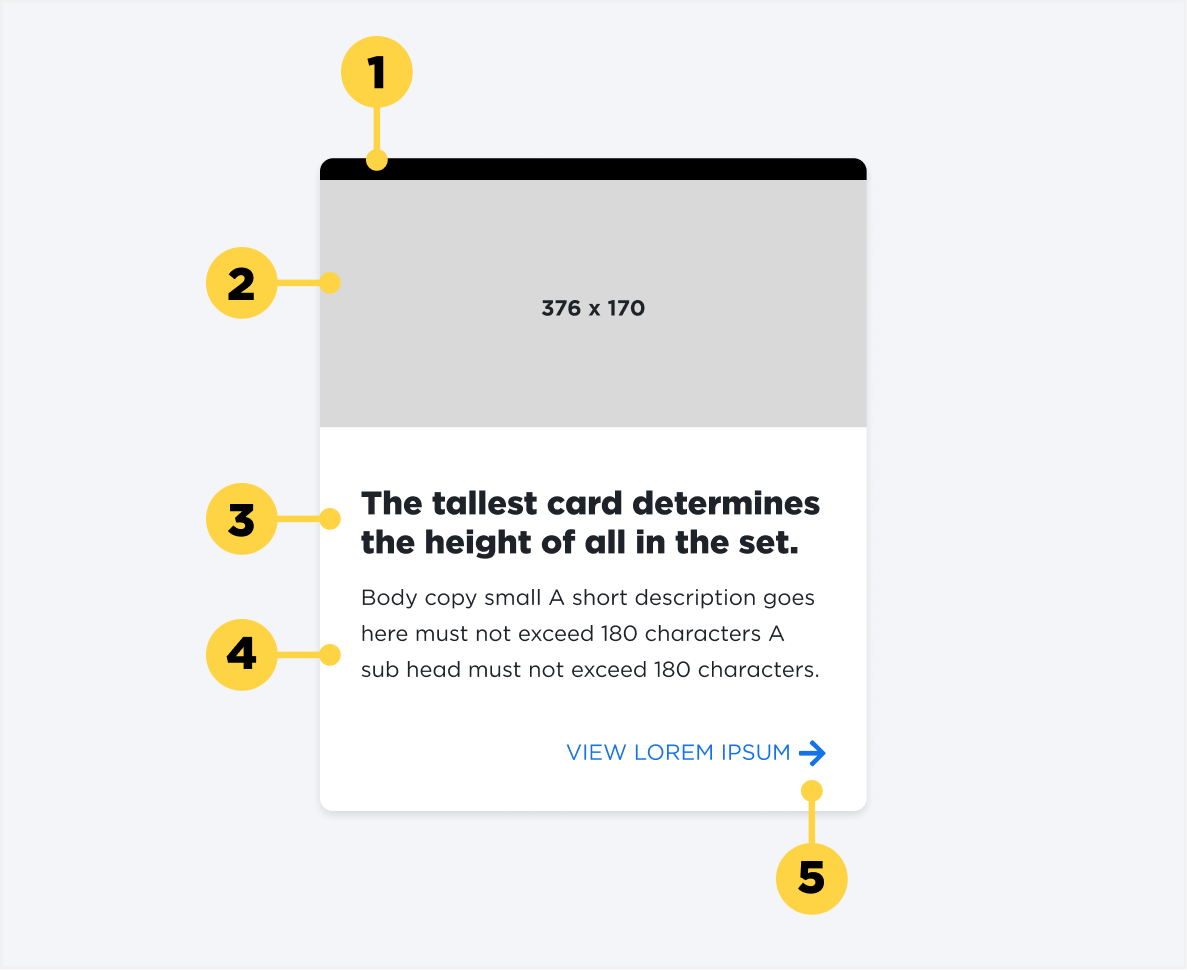 1

2

376 x 170

3

The tallest card determines the height of all in the set.

4

Body copy small A short description goes here must not exceed 180 characters A sub head must not exceed 180 characters.

VIEW LOREM IPSUM

5